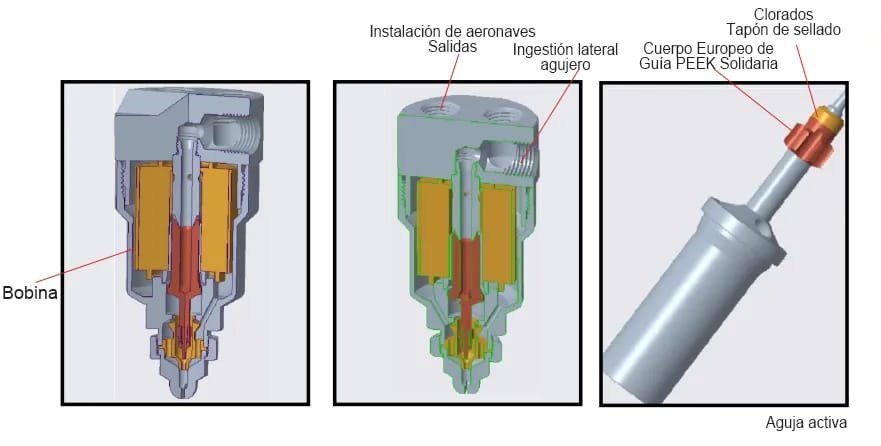 Bobina

Instalación de aeronaves
Salidas

Ingestión lateral
agujero

Clorados
Tapón de sellado

Cuerpo Europeo de
Guía PEEK Solidaria

Aguja activa